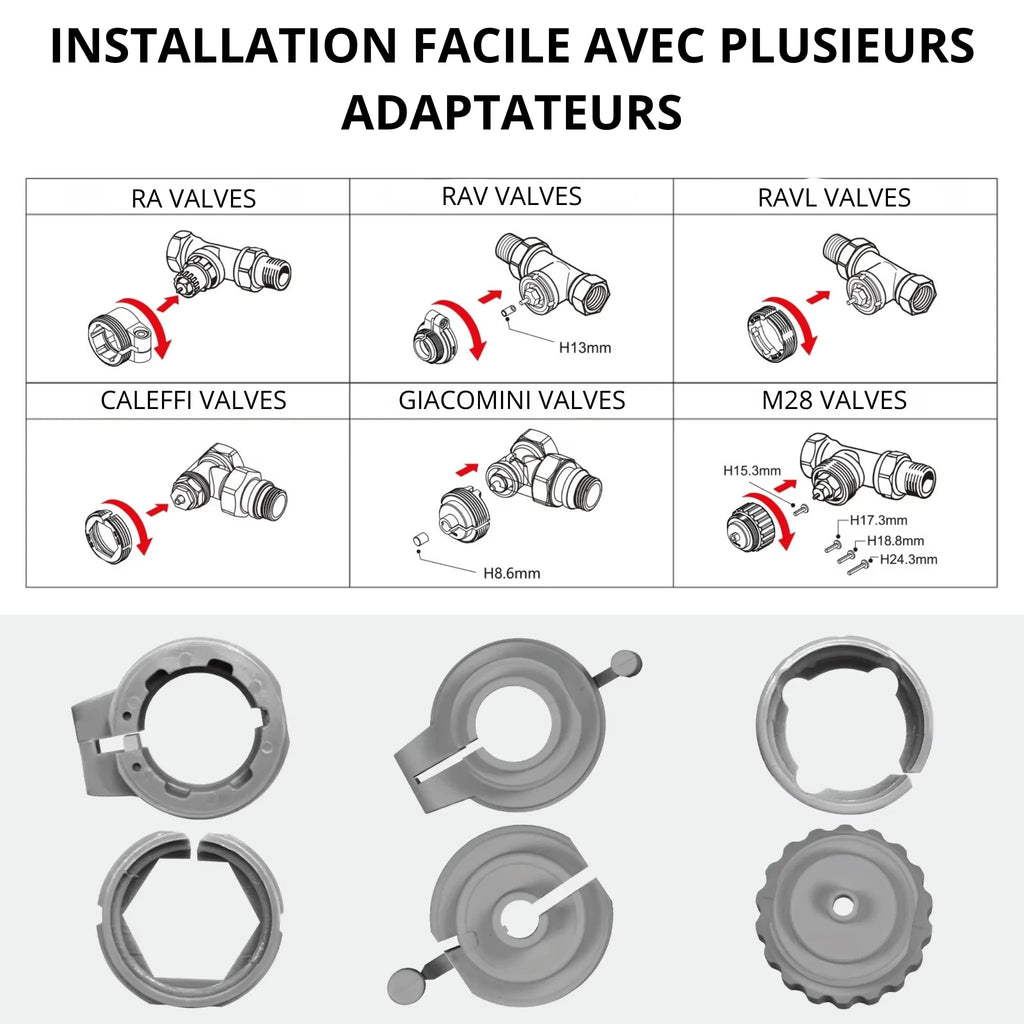 INSTALLATION FACILE AVEC PLUSIEURS ADAPTATEURS

| RA VALVES | RAV VALVES | RAVL VALVES |
|---|---|---|
| | H13mm | |
| CALEFFI VALVES | GIACOMINI VALVES | M28 VALVES |
| | H8.6mm | H15.3mm H17.3mm H18.8mm H24.3mm |